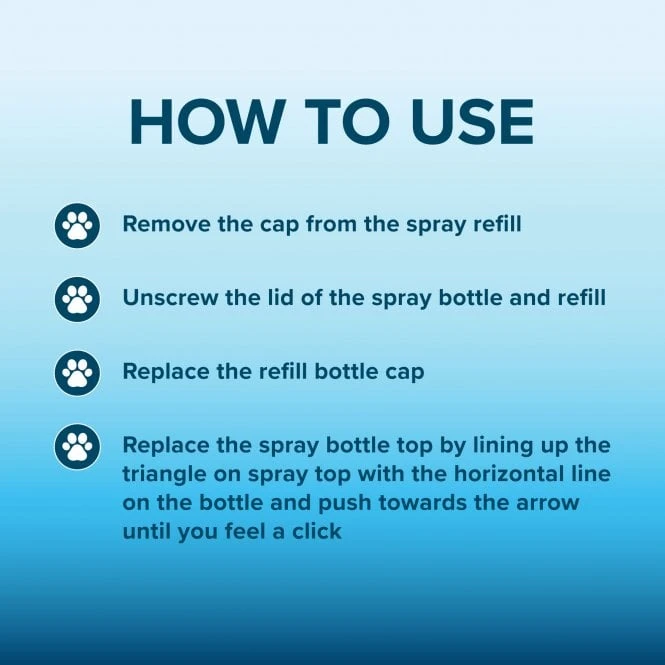 HOW TO USE

Remove the cap from the spray refill

Unscrew the lid of the spray bottle and refill

Replace the refill bottle cap

Replace the spray bottle top by lining up the triangle on spray top with the horizontal line on the bottle and push towards the arrow until you feel a click